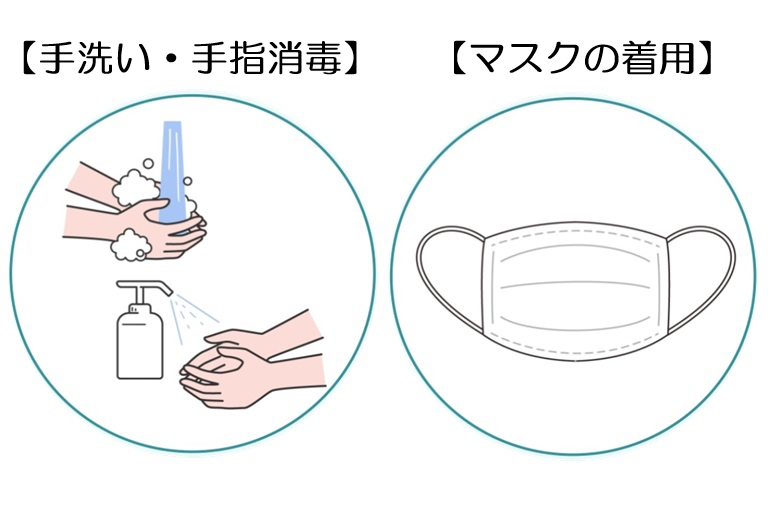 【手洗い・手指消毒】

【マスクの着用】